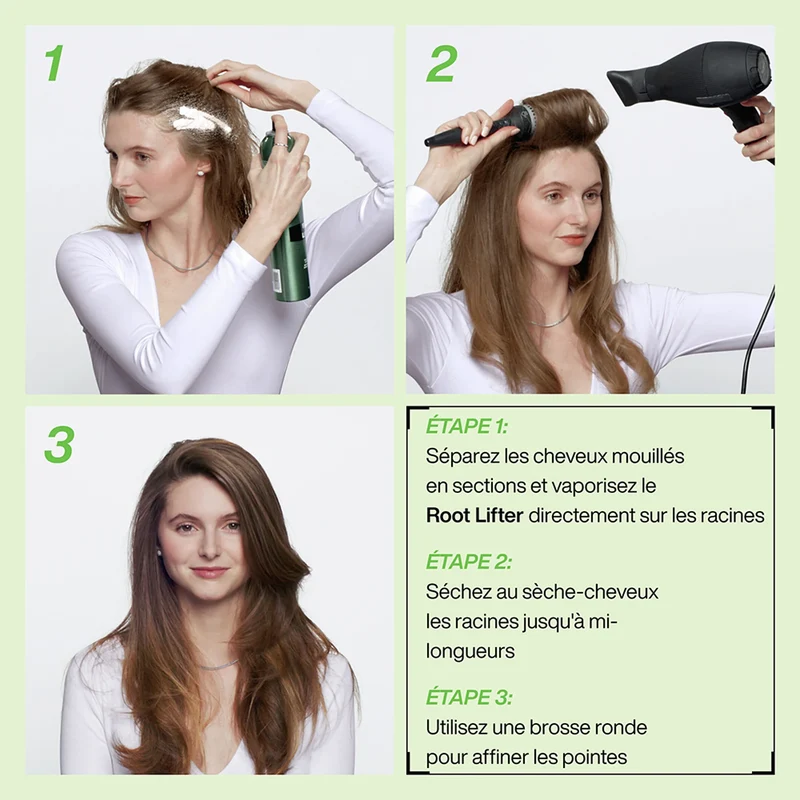 1

2

3

ÉTAPE 1:
Séparez les cheveux mouillés en sections et vaporisez le Root Lifter directement sur les racines

ÉTAPE 2:
Séchez au sèche-cheveux les racines jusqu'à mi-longueurs

ÉTAPE 3:
Utilisez une brosse ronde pour affiner les pointes